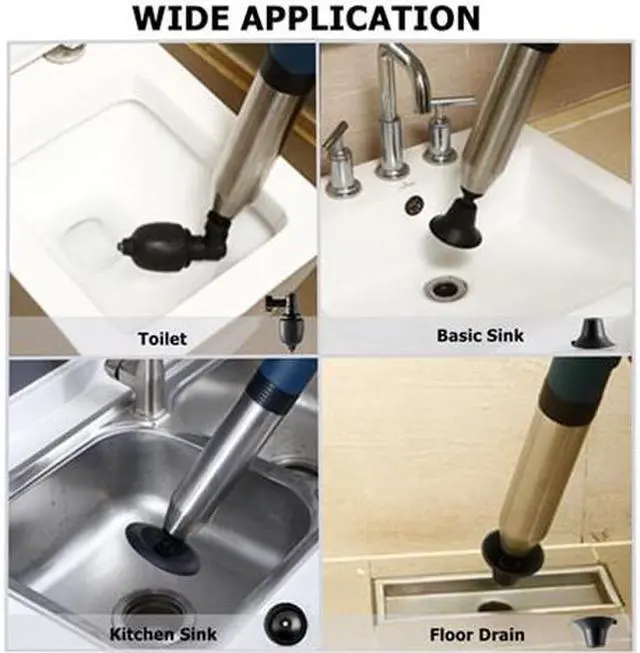 WIDE APPLICATION

Toilet

Basic Sink

Kitchen Sink

Floor Drain