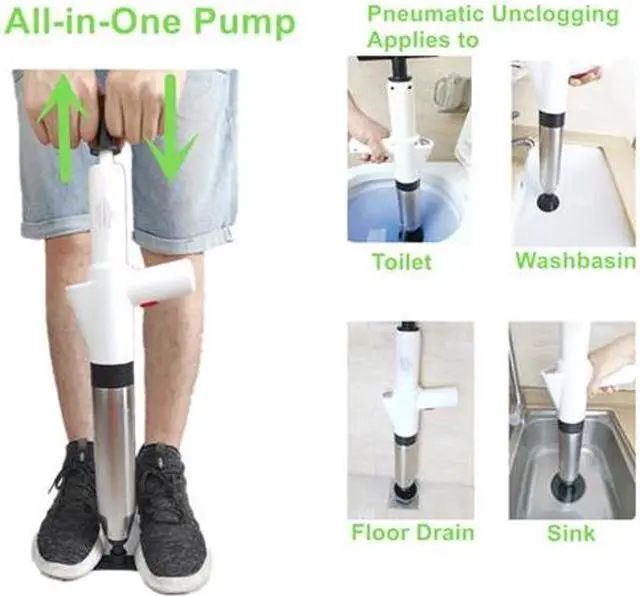 All-in-One Pump

Pneumatic Unclogging Applies to

Toilet

Washbasin

Floor Drain

Sink