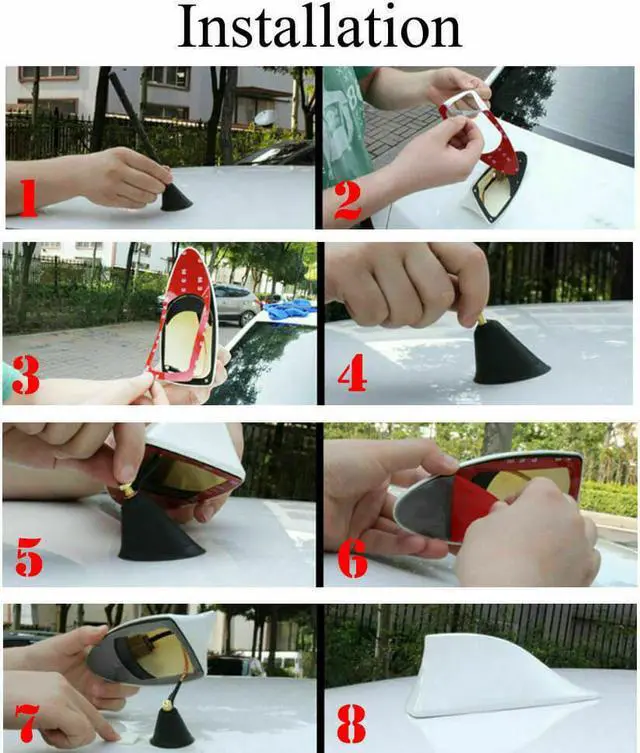 Installation

1

2

3

4

5

6

7

8