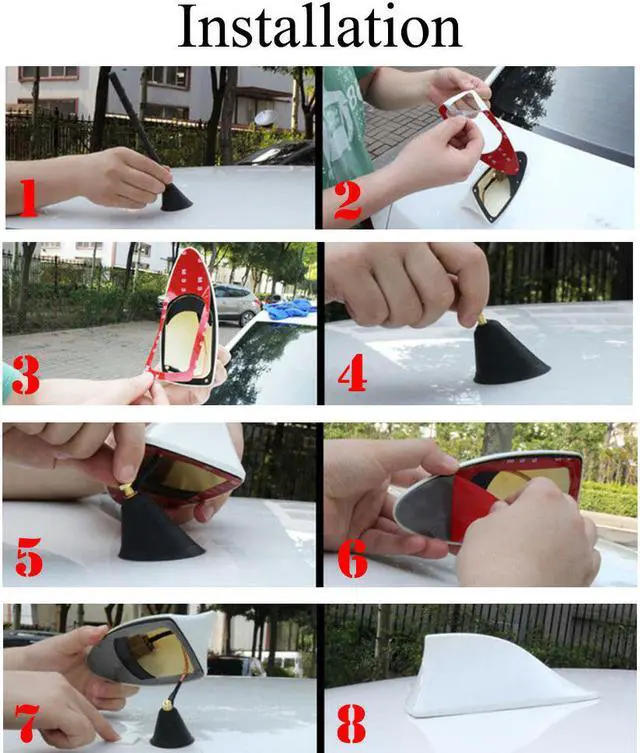 Installation

1

2

3

4

5

6

7

8