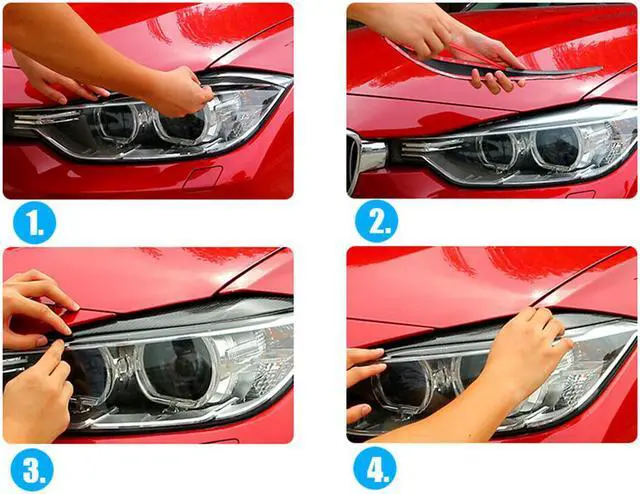 1.

2.

3.

4.