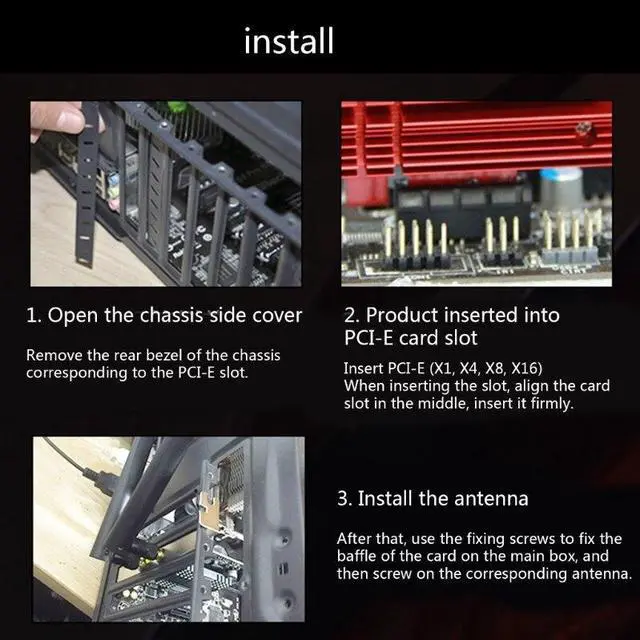 install

1. Open the chassis side cover

Remove the rear bezel of the chassis corresponding to the PCI-E slot.

2. Product inserted into PCI-E card slot

Insert PCI-E (X1, X4, X8, X16)
When inserting the slot, align the card slot in the middle, insert it firmly.

3. Install the antenna

After that, use the fixing screws to fix the baffle of the card on the main box, and then screw on the corresponding antenna.