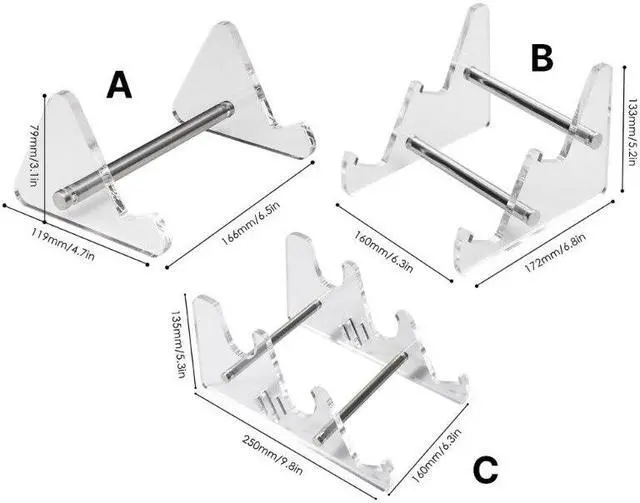 A

79mm/3.1in

119mm/4.7in

166mm/6.5in

B

133mm/5.2in

160mm/6.3in

172mm/6.8in

135mm/5.3in

250mm/9.8in

160mm/6.3in

C