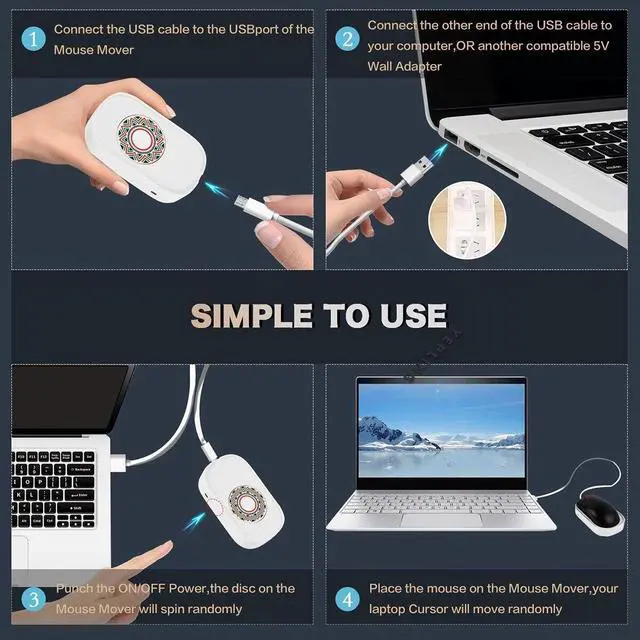 1 Connect the USB cable to the USBport of the Mouse Mover

2 Connect the other end of the USB cable to your computer,OR another compatible 5V Wall Adapter

SIMPLE TO USE

3 Punch the ON/OFF Power,the disc on the Mouse Mover will spin randomly

4 Place the mouse on the Mouse Mover,your laptop Cursor will move randomly