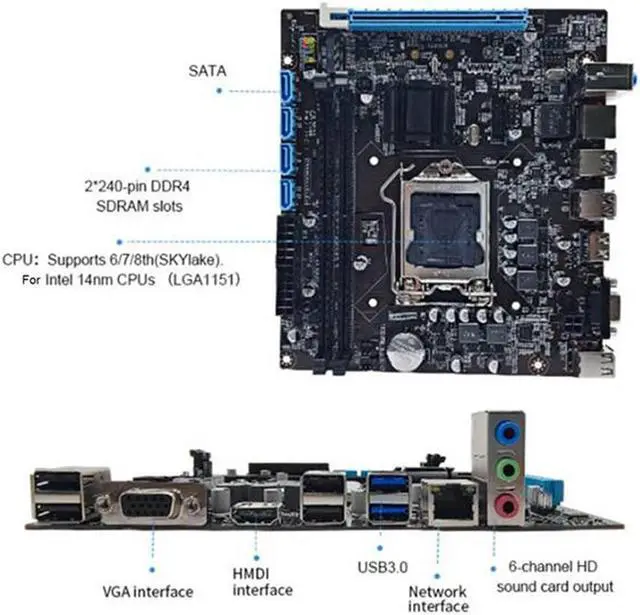 SATA

2*240-pin DDR4 SDRAM slots

CPU: Supports 6/7/8th(SKYlake). For Intel 14nm CPUs (LGA1151)

VGA interface

HMDI interface

USB3.0

Network interface

6-channel HD sound card output