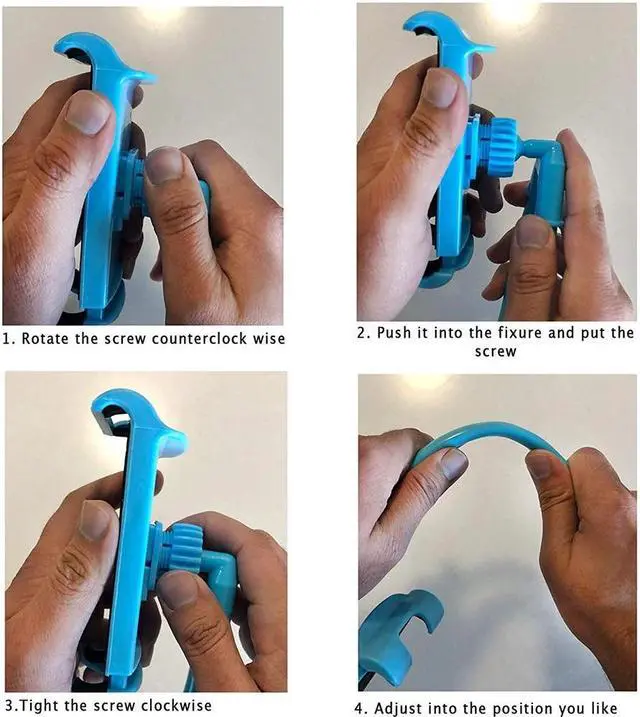 1. Rotate the screw counterclock wise

2. Push it into the fixure and put the screw

3.Tight the screw clockwise

4. Adjust into the position you like