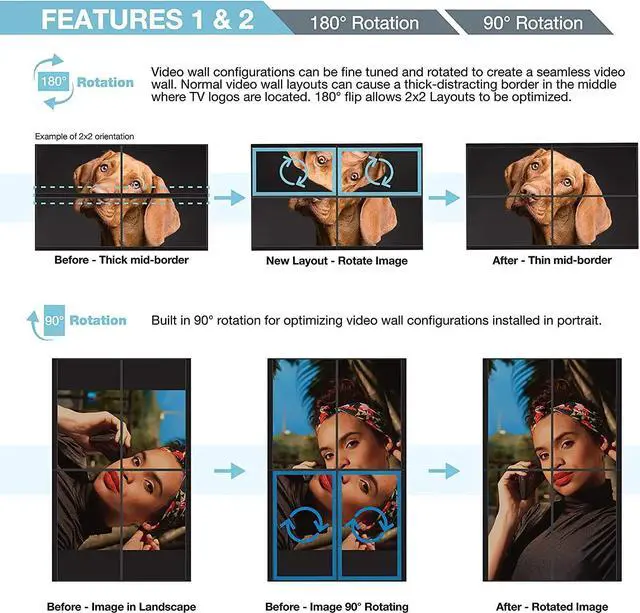 FEATURES 1 & 2 180° Rotation 90° Rotation

180° Rotation

Video wall configurations can be fine tuned and rotated to create a seamless video wall. Normal video wall layouts can cause a thick-distracting border in the middle where TV logos are located. 180° flip allows 2x2 Layouts to be optimized.

Example of 2x2 orientation

Before - Thick mid-border

New Layout - Rotate Image

After - Thin mid-border

90° Rotation

Built in 90° rotation for optimizing video wall configurations installed in portrait.

Before - Image in Landscape

Before - Image 90° Rotating

After - Rotated Image