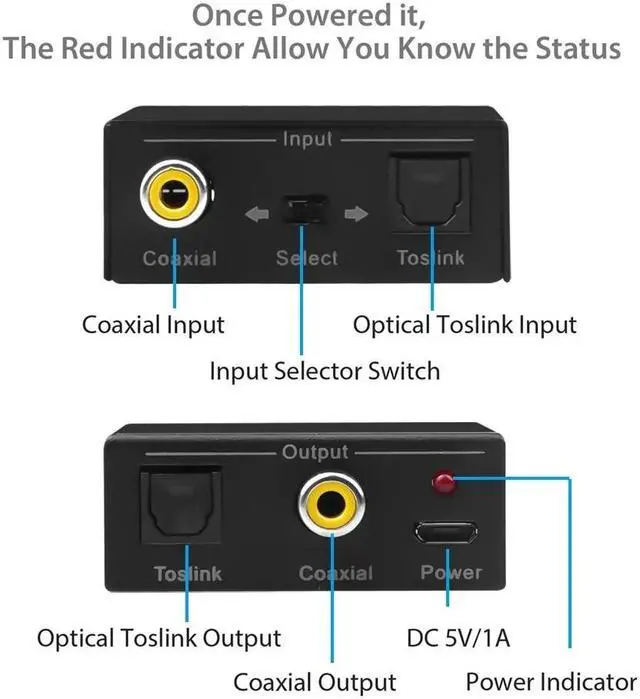 Once Powered it,
The Red Indicator Allow You Know the Status

Input

Coaxial

Select

Toslink

Coaxial Input

Optical Toslink Input

Input Selector Switch

Output

Toslink

Coaxial

Power

Optical Toslink Output

DC 5V/1A

Coaxial Output

Power Indicator