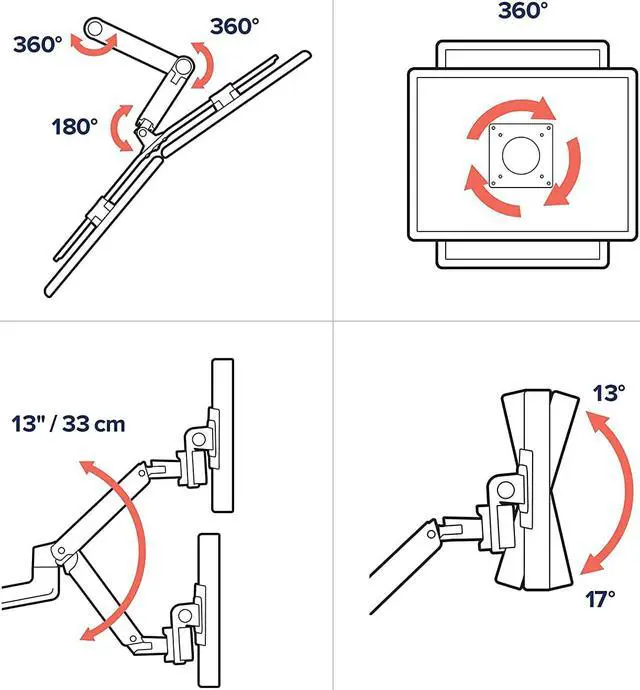 360°
360°
180°

360°

13" / 33 cm

13°
17°