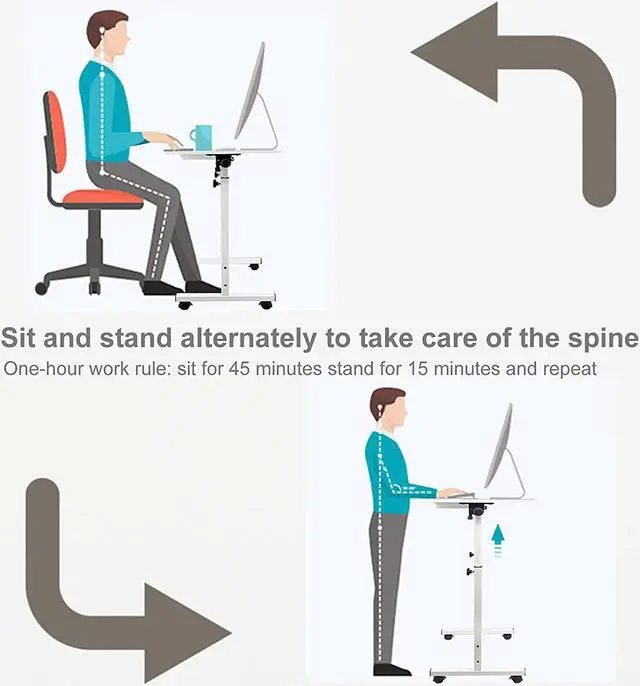 Sit and stand alternately to take care of the spine

One-hour work rule: sit for 45 minutes stand for 15 minutes and repeat