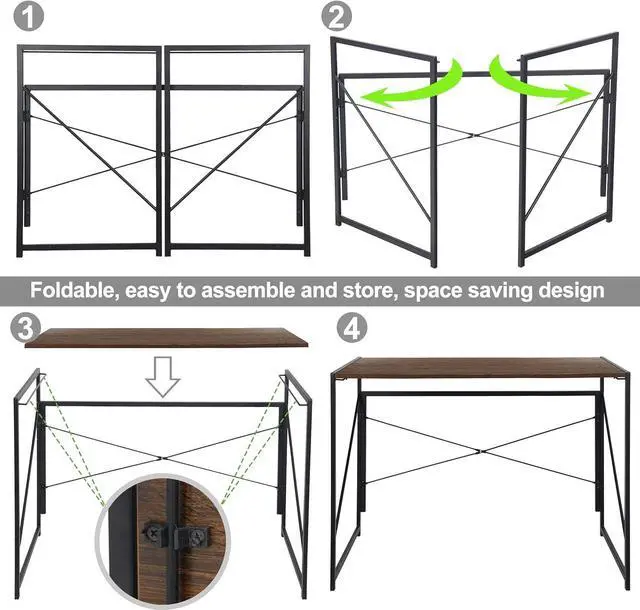 1

2

Foldable, easy to assemble and store, space saving design

3

4