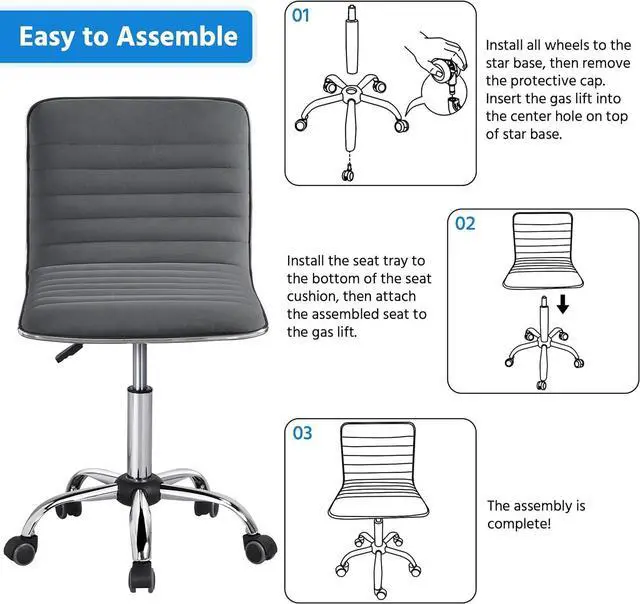 Easy to Assemble

01

Install all wheels to the star base, then remove the protective cap. Insert the gas lift into the center hole on top of star base.

02

Install the seat tray to the bottom of the seat cushion, then attach the assembled seat to the gas lift.

03

The assembly is complete!