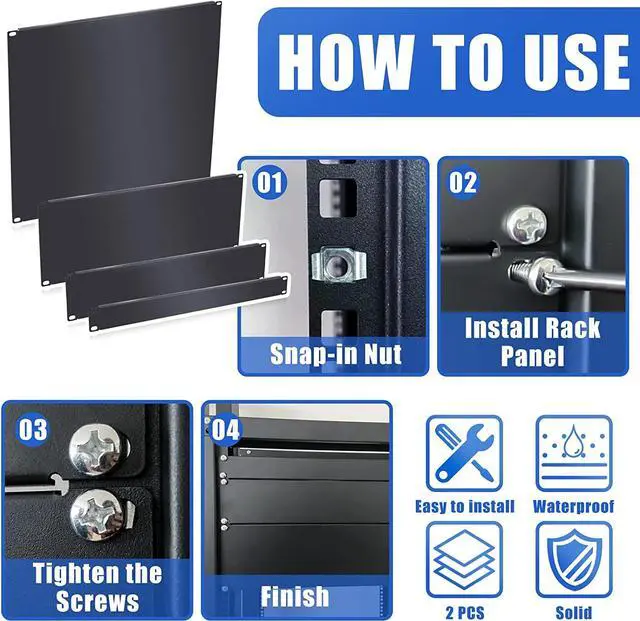 HOW TO USE

01
Snap-in Nut

02
Install Rack Panel

03
Tighten the Screws

04
Finish

Easy to install

Waterproof

2 PCS

Solid