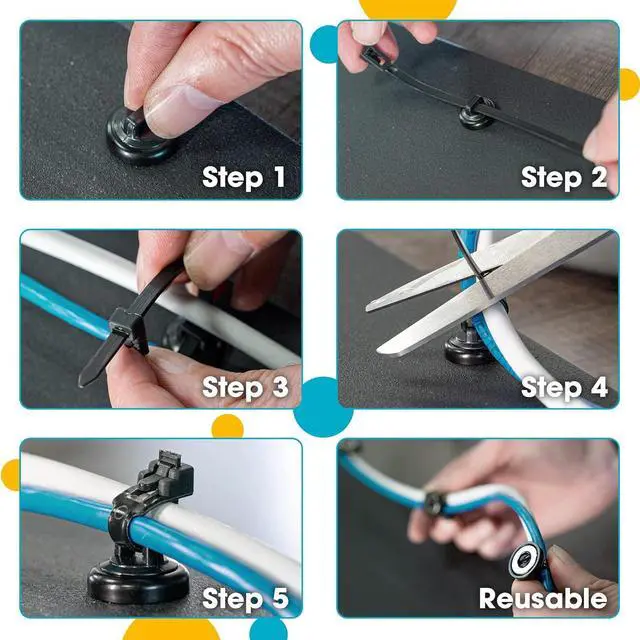 Step 1

Step 2

Step 3

Step 4

Step 5

Reusable