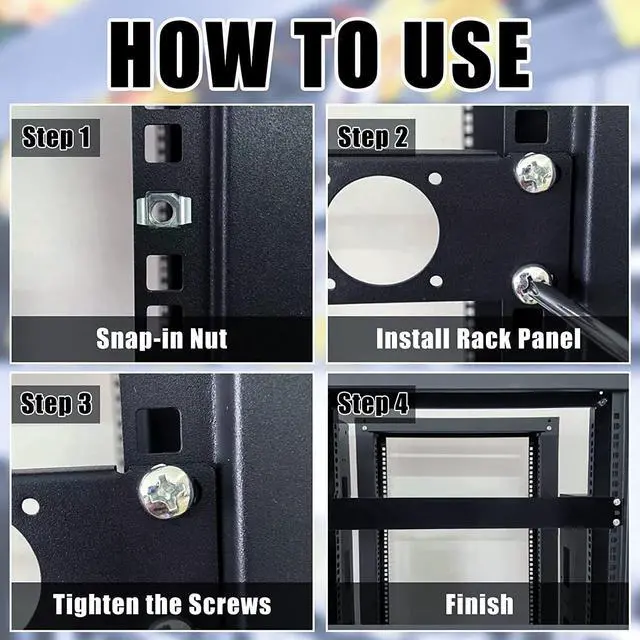 HOW TO USE

Step 1

Snap-in Nut

Step 2

Install Rack Panel

Step 3

Tighten the Screws

Step 4

Finish