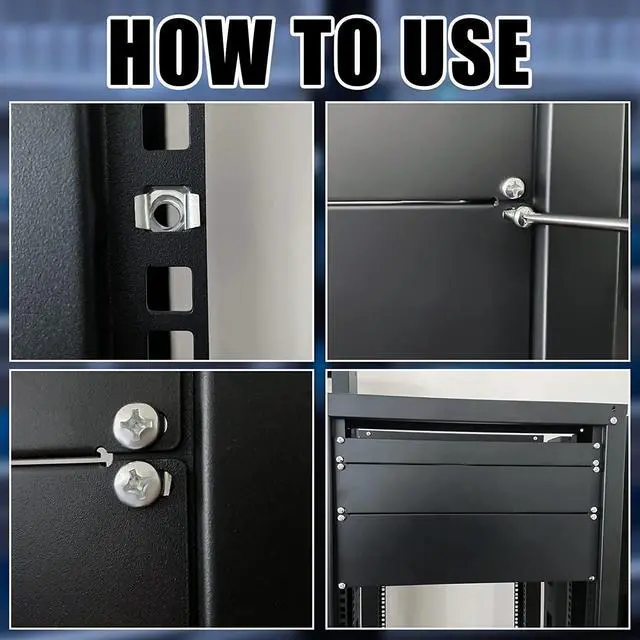 HOW TO USE