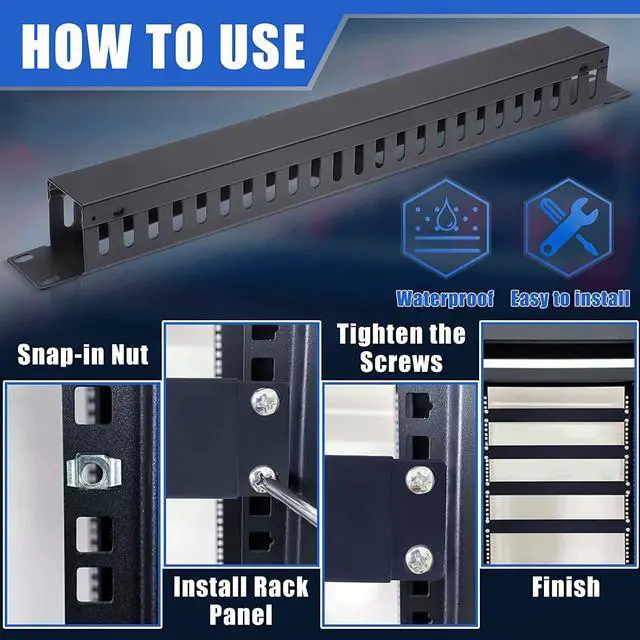 HOW TO USE

Waterproof

Easy to install

Snap-in Nut

Install Rack Panel

Tighten the Screws

Finish