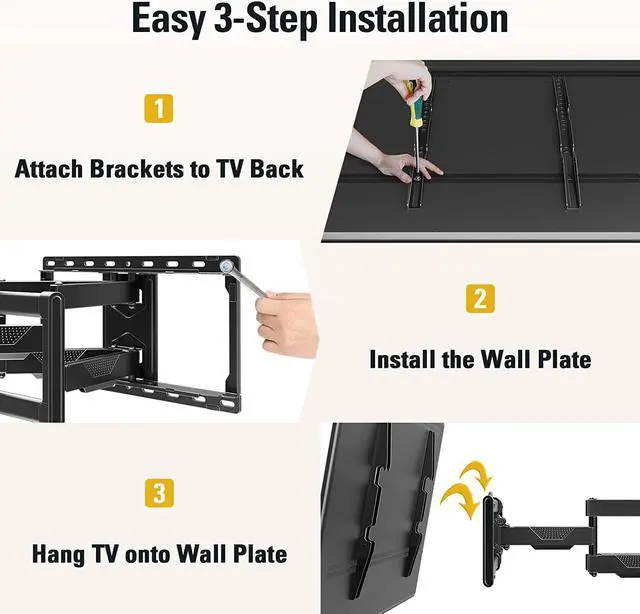 Easy 3-Step Installation

1

Attach Brackets to TV Back

2

Install the Wall Plate

3

Hang TV onto Wall Plate