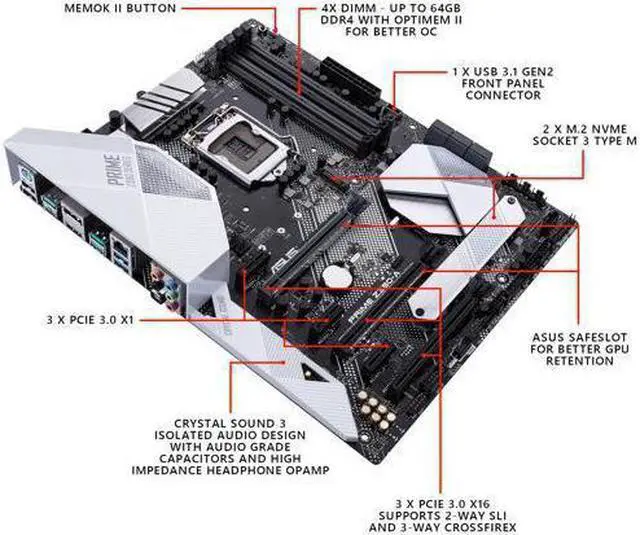 MEMOK II BUTTON

4X DIMM - UP TO 64GB DDR4 WITH OPTIMEM II FOR BETTER OC

1 X USB 3.1 GEN2 FRONT PANEL CONNECTOR

2 X M.2 NVME SOCKET 3 TYPE M

PRIME

ASUS

PRIME Z390-A

3 X PCIE 3.0 X1

ASUS SAFESLOT FOR BETTER GPU RETENTION

CRYSTAL SOUND 3 ISOLATED AUDIO DESIGN WITH AUDIO GRADE CAPACITORS AND HIGH IMPEDANCE HEADPHONE OPAMP

3 X PCIE 3.0 X16 SUPPORTS 2-WAY SLI AND 3-WAY CROSSFIREX