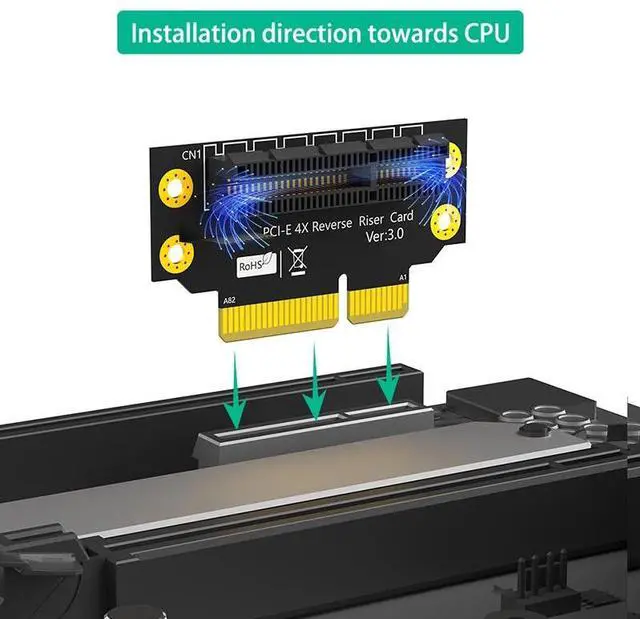 Installation direction towards CPU

CN1

PCI-E 4X Reverse Riser Card
Ver:3.0

RoHS

A82

A1