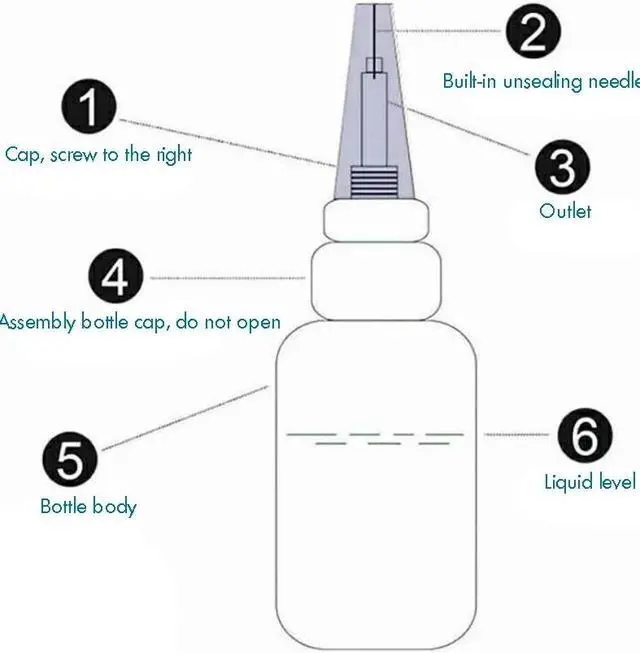 2
Built-in unsealing needle

1
Cap, screw to the right

3
Outlet

4
Assembly bottle cap, do not open

5
Bottle body

6
Liquid level