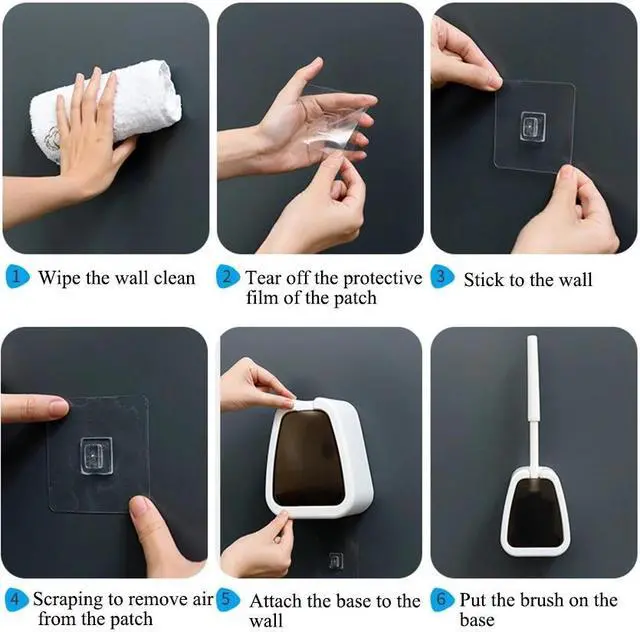 1 Wipe the wall clean

2 Tear off the protective film of the patch

3 Stick to the wall

4 Scraping to remove air from the patch

5 Attach the base to the wall

6 Put the brush on the base