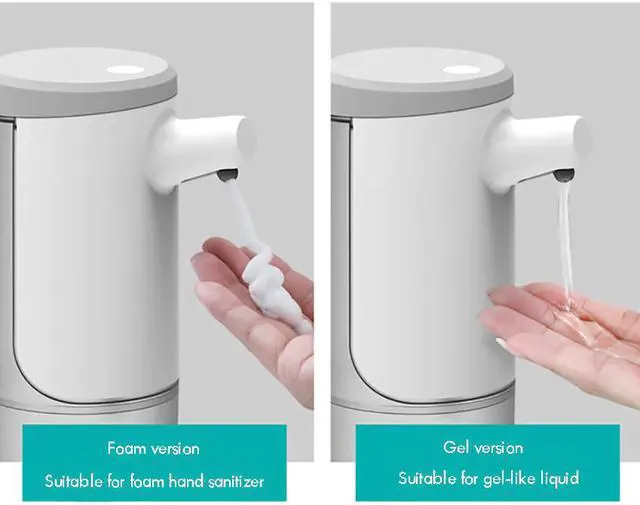 Foam version

Suitable for foam hand sanitizer

Gel version

Suitable for gel-like liquid