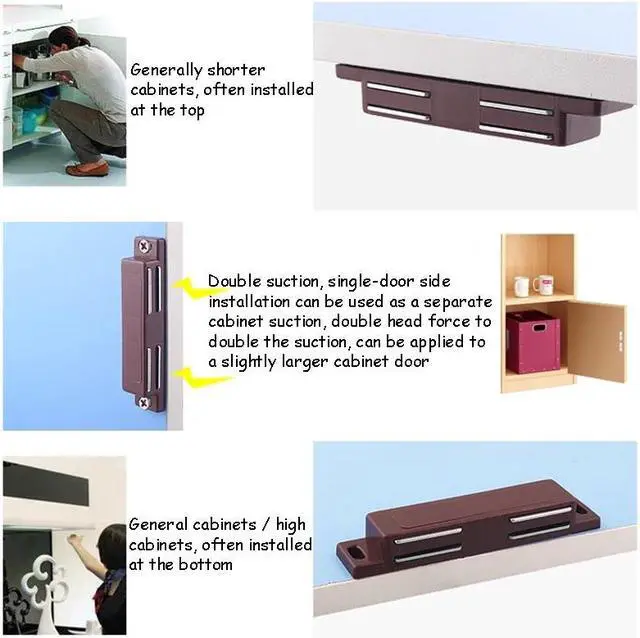 Generally shorter cabinets, often installed at the top

Double suction, single-door side installation can be used as a separate cabinet suction, double head force to double the suction, can be applied to a slightly larger cabinet door

General cabinets / high cabinets, often installed at the bottom