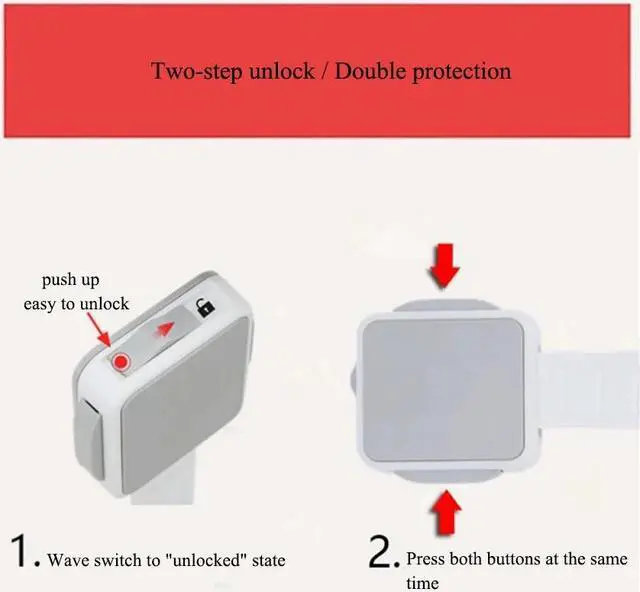 Two-step unlock / Double protection

push up
easy to unlock

1. Wave switch to "unlocked" state

2. Press both buttons at the same time