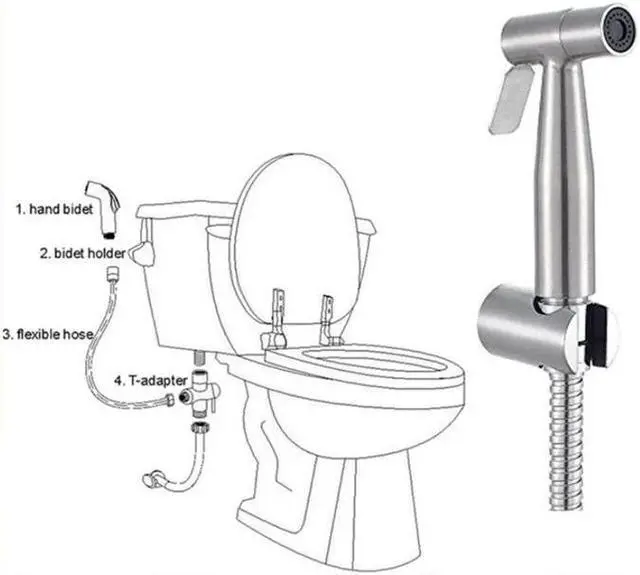 1. hand bidet

2. bidet holder

3. flexible hose

4. T-adapter