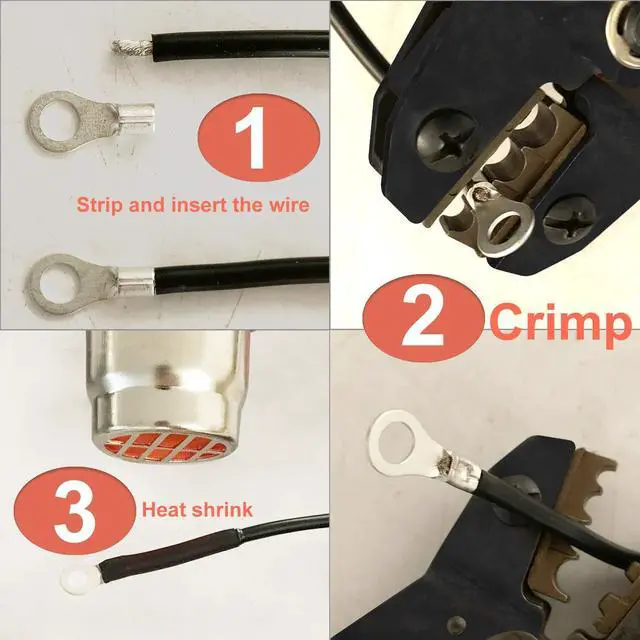 1
Strip and insert the wire

2 Crimp

3 Heat shrink