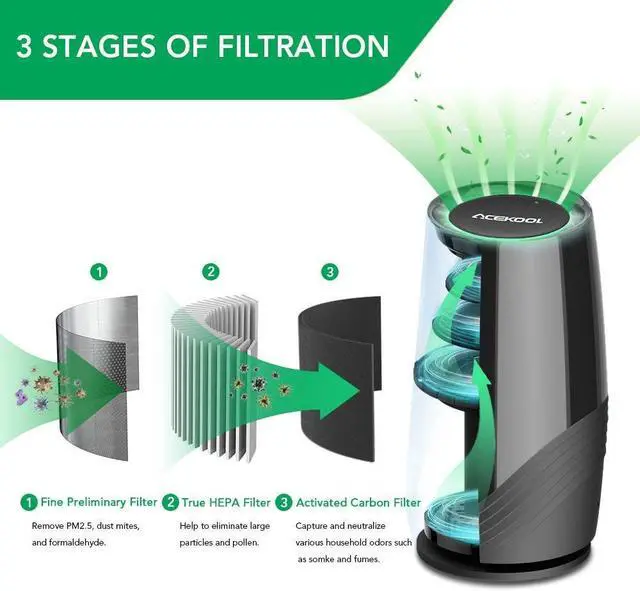 3 STAGES OF FILTRATION

ACEKOOL

1

2

3

1 Fine Preliminary Filter
Remove PM2.5, dust mites, and formaldehyde.

2 True HEPA Filter
Help to eliminate large particles and pollen.

3 Activated Carbon Filter
Capture and neutralize various household odors such as somke and fumes.