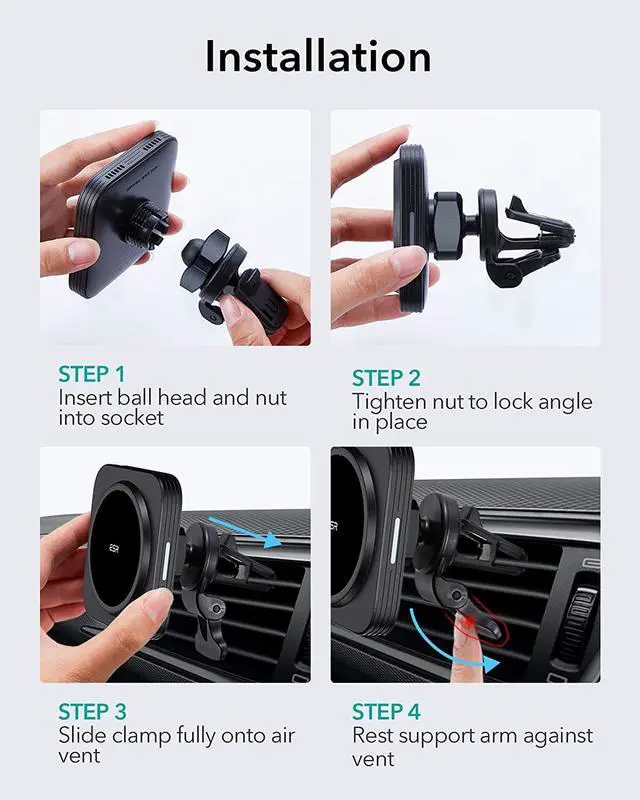 Installation

STEP 1
Insert ball head and nut into socket

STEP 2
Tighten nut to lock angle in place

ESR

STEP 3
Slide clamp fully onto air vent

STEP 4
Rest support arm against vent