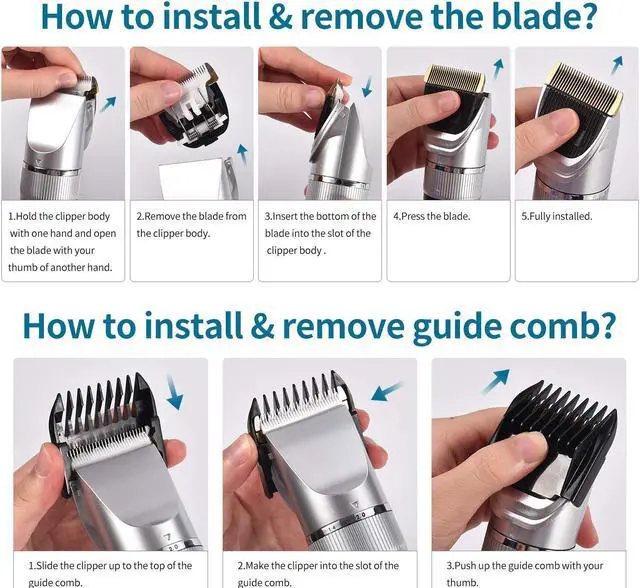 How to install & remove the blade?

1.Hold the clipper body with one hand and open the blade with your thumb of another hand.

2.Remove the blade from the clipper body.

3.Insert the bottom of the blade into the slot of the clipper body .

4.Press the blade.

5.Fully installed.

How to install & remove guide comb?

1.Slide the clipper up to the top of the guide comb.

2.Make the clipper into the slot of the guide comb.

3.Push up the guide comb with your thumb.