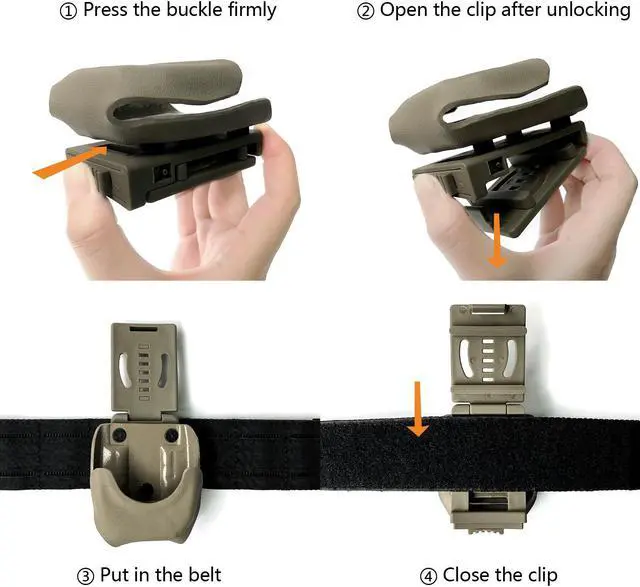 ① Press the buckle firmly

② Open the clip after unlocking

③ Put in the belt

④ Close the clip