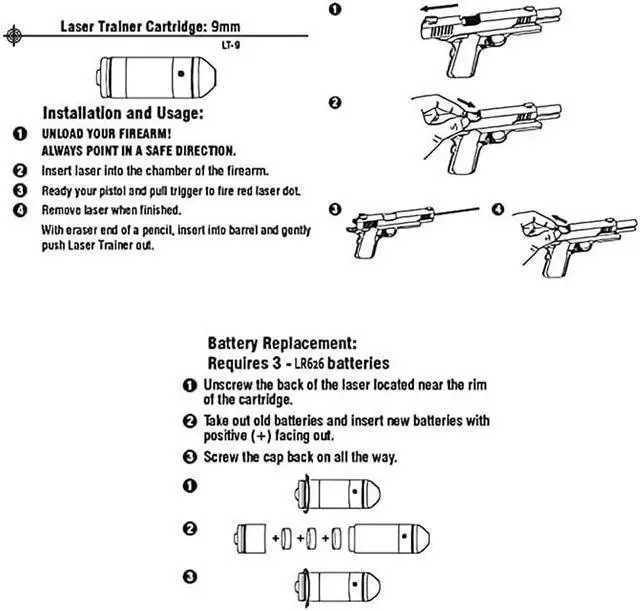 Laser Trainer Cartridge: 9mm
LT-9

Installation and Usage:
❶ UNLOAD YOUR FIREARM!
ALWAYS POINT IN A SAFE DIRECTION.
❷ Insert laser into the chamber of the firearm.
❸ Ready your pistol and pull trigger to fire red laser dot.
❹ Remove laser when finished.
With eraser end of a pencil, insert into barrel and gently push Laser Trainer out.

❶

❷

❸ ❹

Battery Replacement:
Requires 3 - LR626 batteries
❶ Unscrew the back of the laser located near the rim of the cartridge.
❷ Take out old batteries and insert new batteries with positive (+) facing out.
❸ Screw the cap back on all the way.

❶

❷ + + +

❸