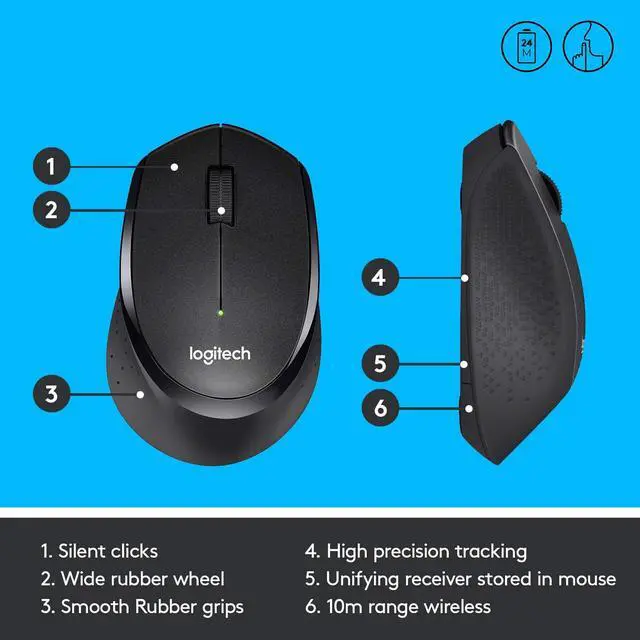 24
M

1

2

3

logitech

4

5

6

1. Silent clicks
2. Wide rubber wheel
3. Smooth Rubber grips

4. High precision tracking
5. Unifying receiver stored in mouse
6. 10m range wireless