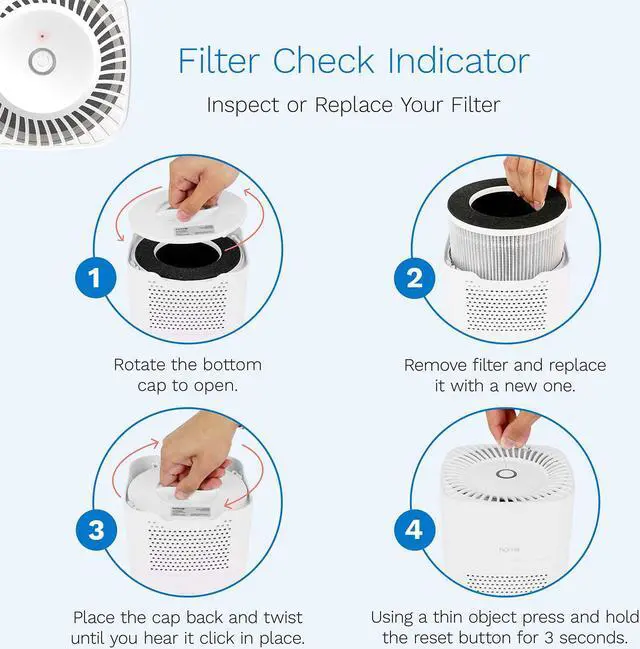 Filter Check Indicator

Inspect or Replace Your Filter

1

Rotate the bottom cap to open.

2

Remove filter and replace it with a new one.

3

Place the cap back and twist until you hear it click in place.

4

Using a thin object press and hold the reset button for 3 seconds.