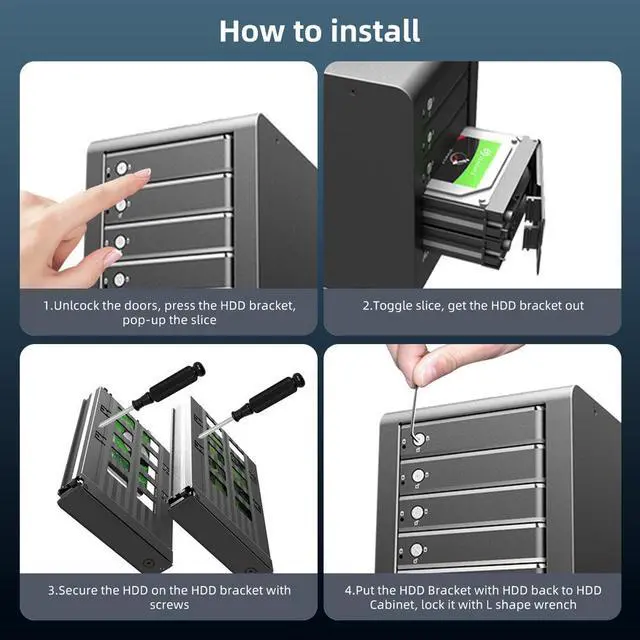 How to install

1.Unlcock the doors, press the HDD bracket, pop-up the slice

2.Toggle slice, get the HDD bracket out

3.Secure the HDD on the HDD bracket with screws

4.Put the HDD Bracket with HDD back to HDD Cabinet, lock it with L shape wrench