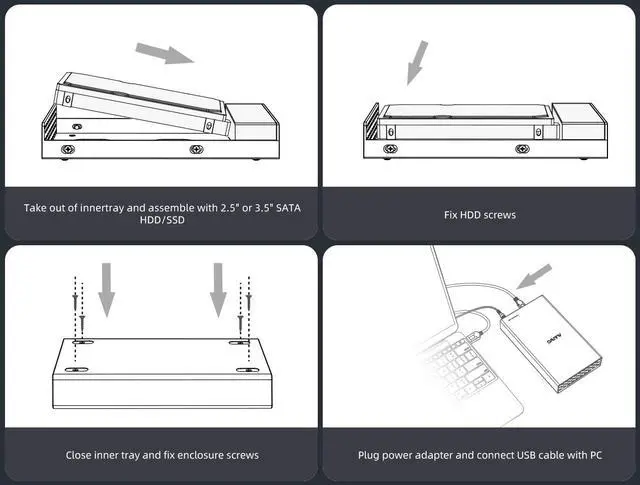 Take out of innertray and assemble with 2.5" or 3.5" SATA HDD/SSD

Fix HDD screws

Close inner tray and fix enclosure screws

Plug power adapter and connect USB cable with PC