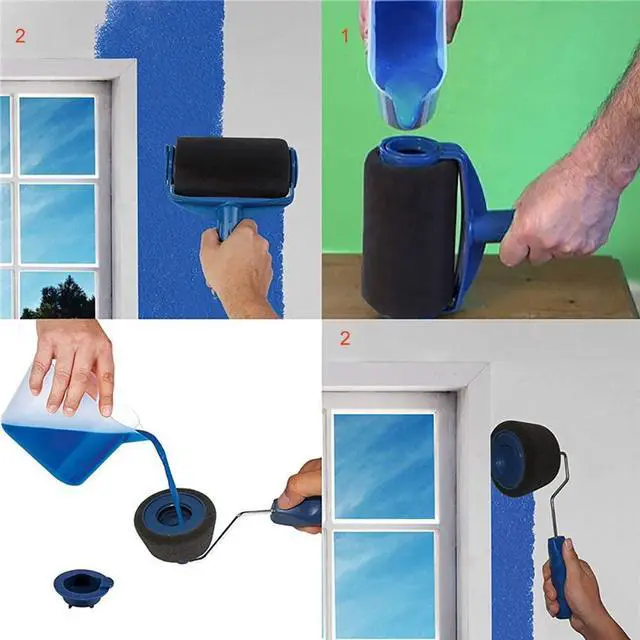 2

1

2