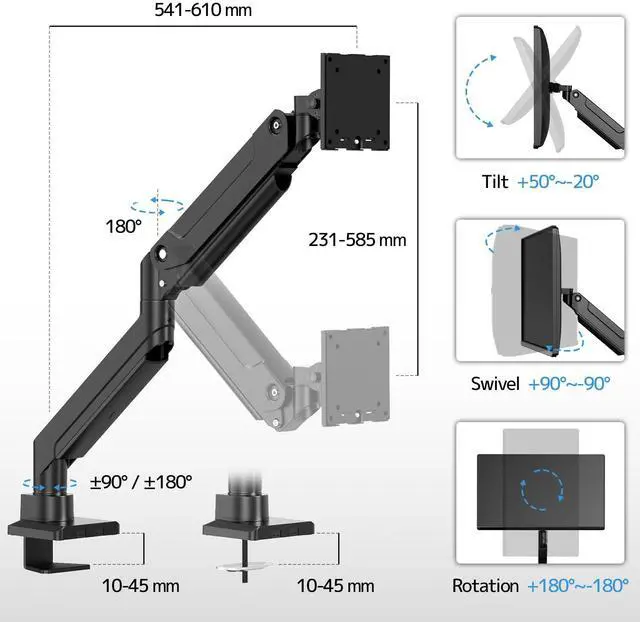 541-610 mm

180°

231-585 mm

±90° / ±180°

10-45 mm

10-45 mm

Tilt +50°~-20°

Swivel +90°~-90°

Rotation +180°~-180°