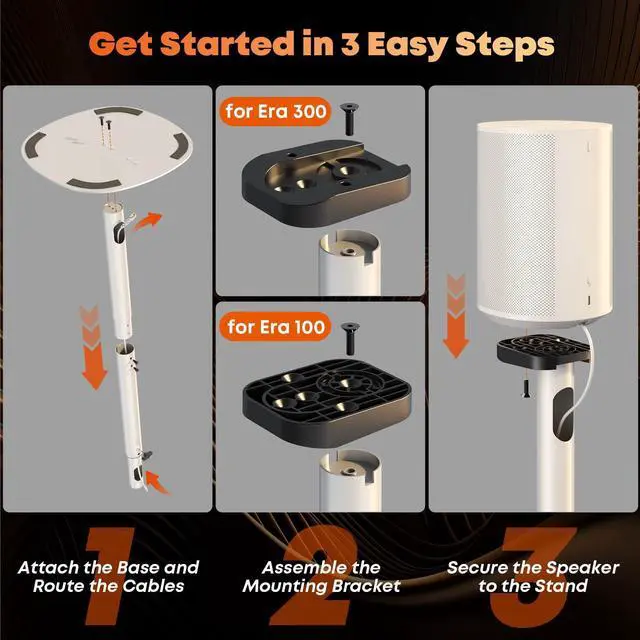 Get Started in 3 Easy Steps

for Era 300

for Era 100

1
Attach the Base and Route the Cables

2
Assemble the Mounting Bracket

3
Secure the Speaker to the Stand