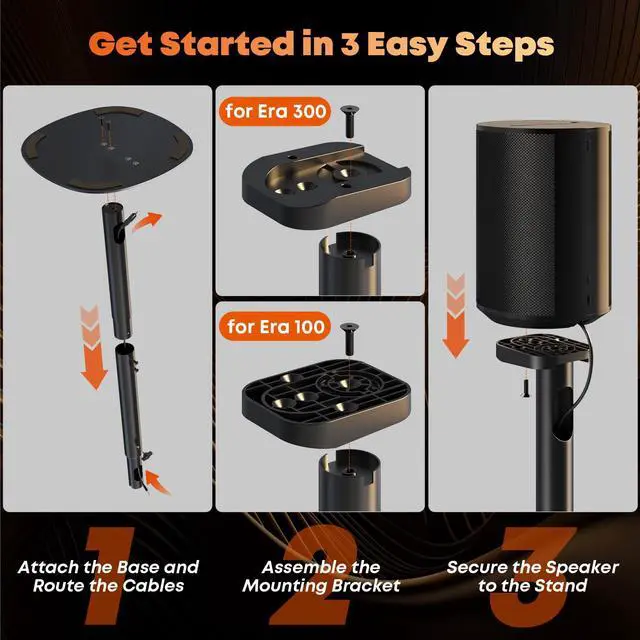 Get Started in 3 Easy Steps

for Era 300

for Era 100

1
Attach the Base and Route the Cables

2
Assemble the Mounting Bracket

3
Secure the Speaker to the Stand