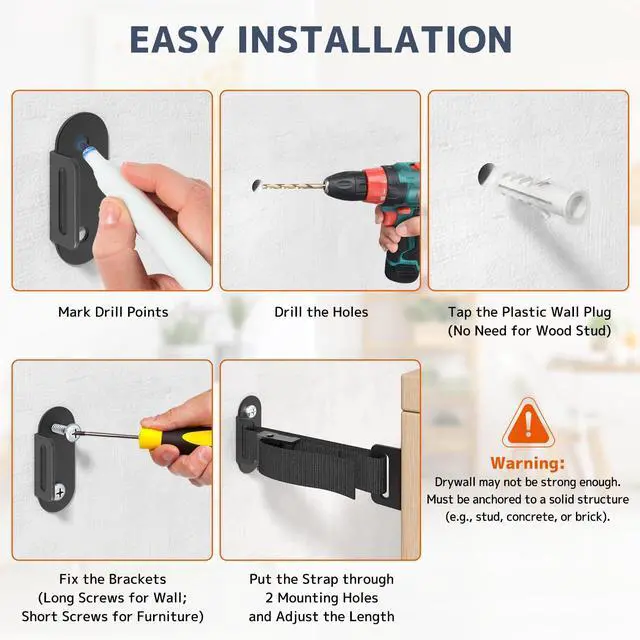 EASY INSTALLATION

Mark Drill Points

Drill the Holes

Tap the Plastic Wall Plug (No Need for Wood Stud)

Fix the Brackets (Long Screws for Wall; Short Screws for Furniture)

Put the Strap through 2 Mounting Holes and Adjust the Length

Warning:
Drywall may not be strong enough. Must be anchored to a solid structure (e.g., stud, concrete, or brick).