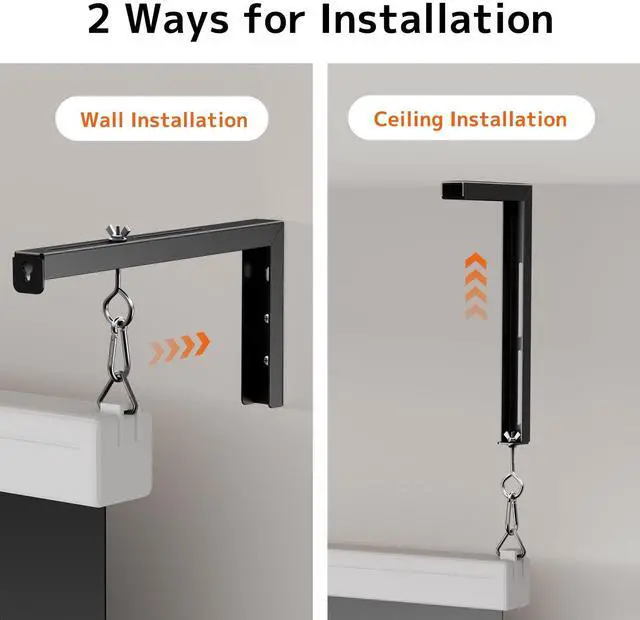 2 Ways for Installation

Wall Installation

Ceiling Installation