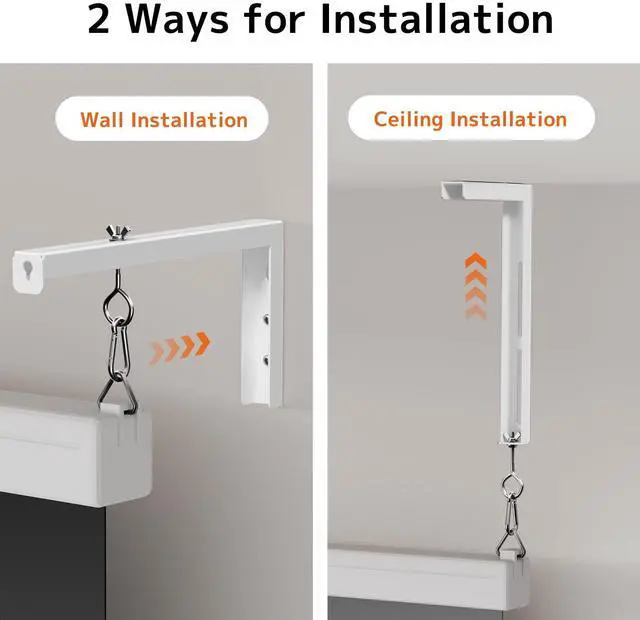 2 Ways for Installation

Wall Installation

Ceiling Installation