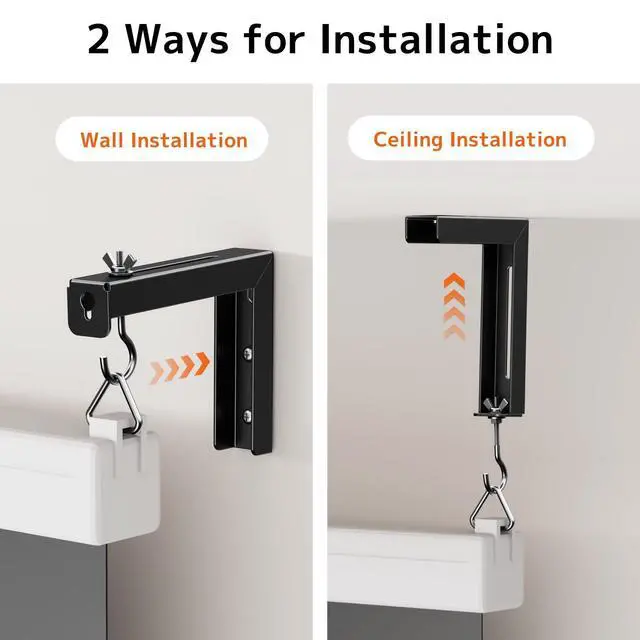 2 Ways for Installation

Wall Installation

Ceiling Installation