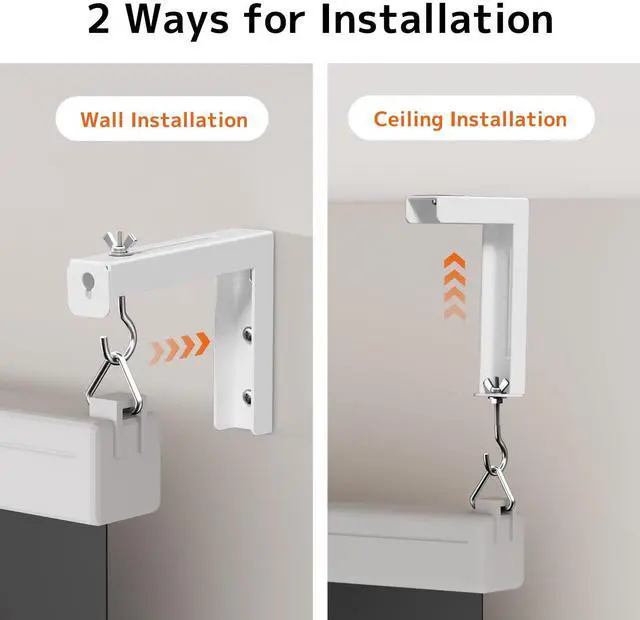 2 Ways for Installation

Wall Installation

Ceiling Installation