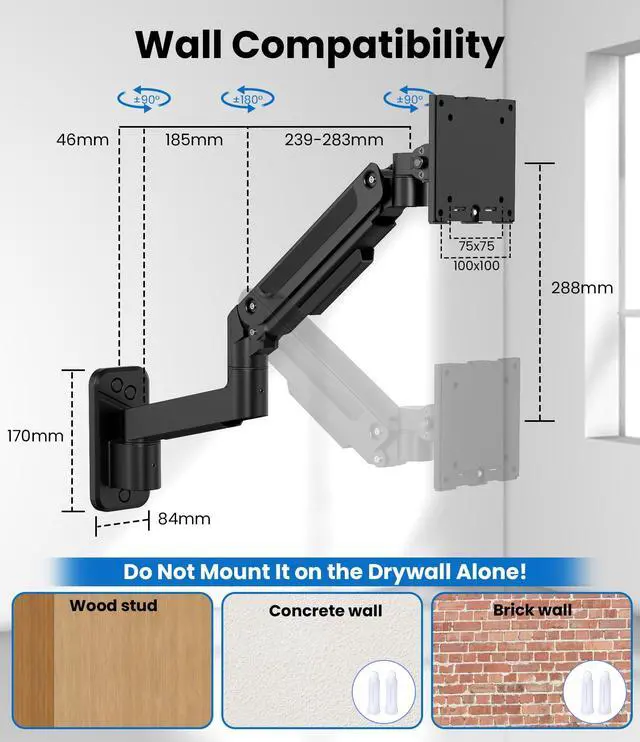 Wall Compatibility

±90°

±180°

±90°

46mm

185mm

239-283mm

75x75

100x100

288mm

170mm

84mm

Do Not Mount It on the Drywall Alone!

Wood stud

Concrete wall

Brick wall